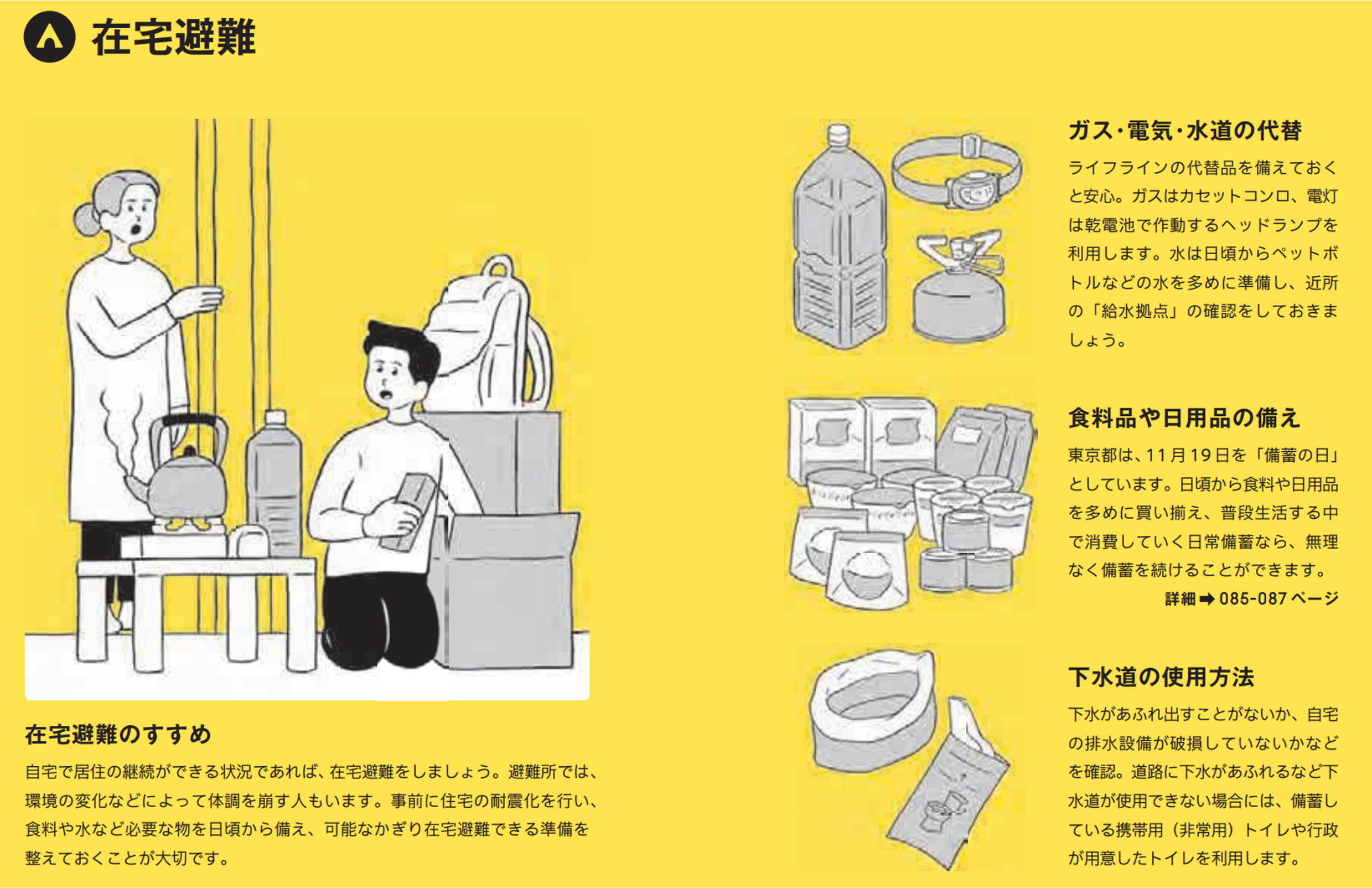 在宅避難

在宅避難のすすめ

自宅で居住の継続ができる状況であれば、在宅避難をしましょう。避難所では、環境の変化などによって体調を崩す人もいます。事前に住宅の耐震化を行い、食料や水など必要な物を日頃から備え、可能なかぎり在宅避難できる準備を整えておくことが大切です。

ガス・電気・水道の代替

ライフラインの代替品を備えておくと安心。ガスはカセットコンロ、電灯は乾電池で作動するヘッドランプを利用します。水は日頃からペットボトルなどの水を多めに準備し、近所の「給水拠点」の確認をしておきましょう。

食料品や日用品の備え

東京都は、11月19日を「備蓄の日」としています。日頃から食料や日用品を多めに買い揃え、普段生活する中で消費していく日常備蓄なら、無理なく備蓄を続けることができます。

詳細 ➡ 085-087 ページ

下水道の使用方法

下水があふれ出すことがないか、自宅の排水設備が破損していないかなどを確認。道路に下水があふれるなど下水道が使用できない場合には、備蓄している携帯用（非常用）トイレや行政が用意したトイレを利用します。