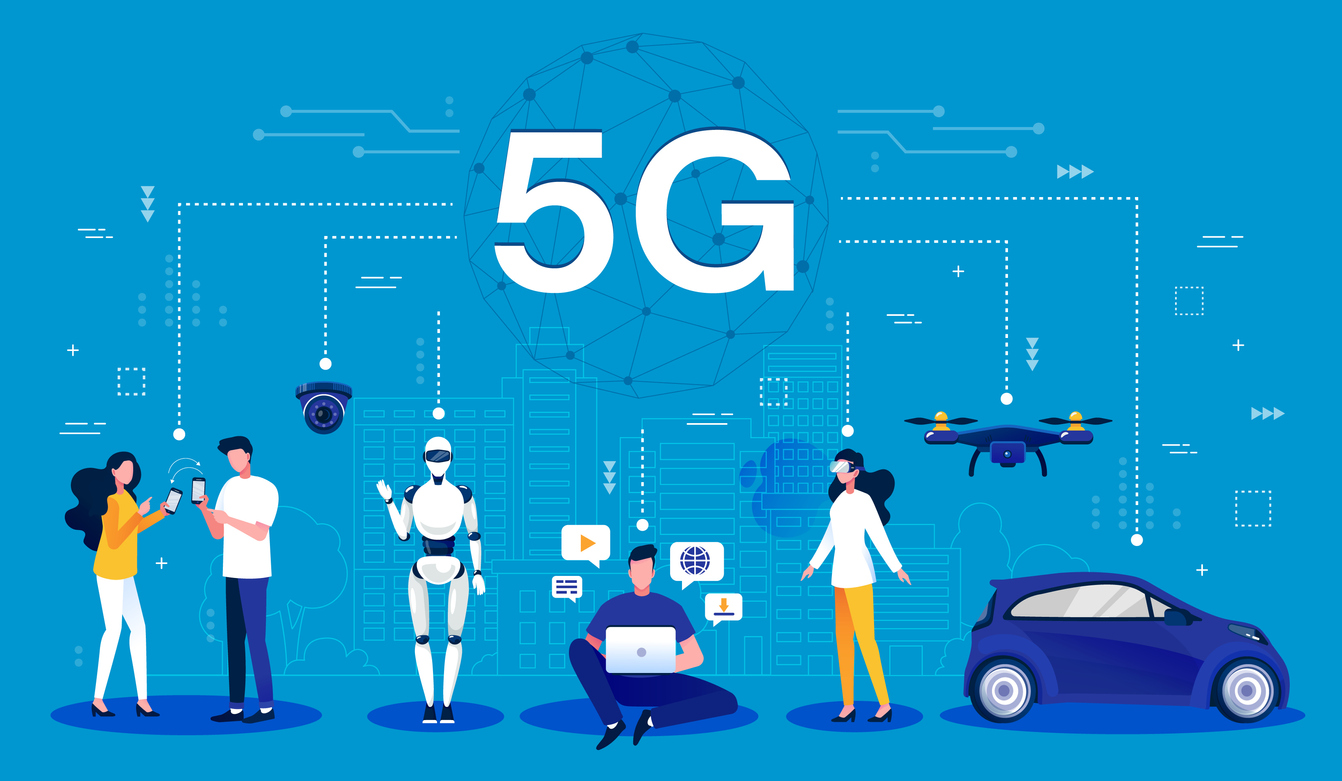 5G